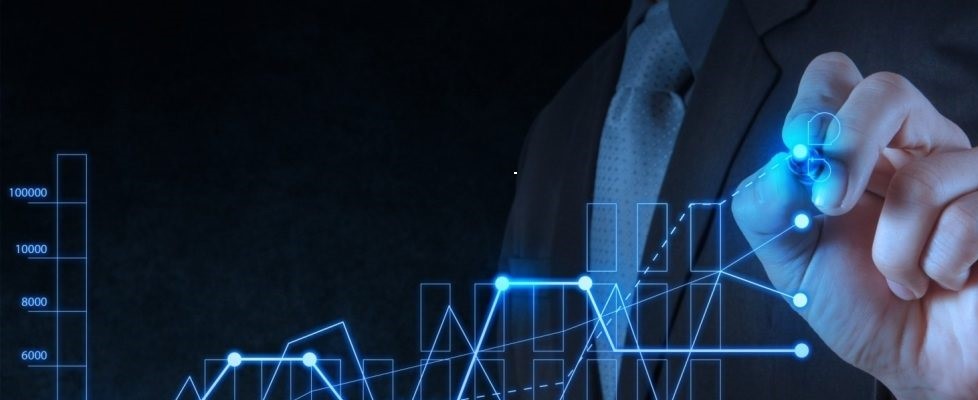 100000
10000
8000
6000